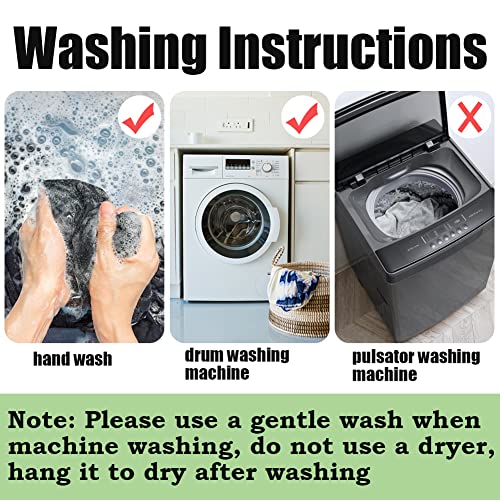 Washing Instructions

hand wash

drum washing machine

pulsator washing machine

Note: Please use a gentle wash when machine washing, do not use a dryer, hang it to dry after washing